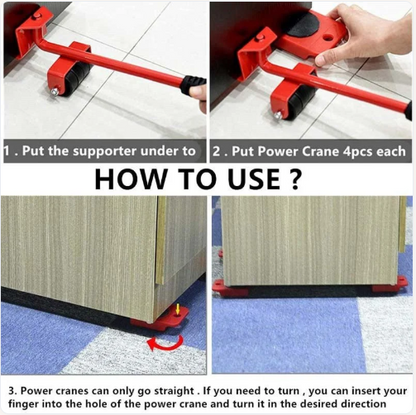 1 . Put the supporter under to

2 . Put Power Crane 4pcs each

HOW TO USE ?

3. Power cranes can only go straight . If you need to turn , you can insert your finger into the hole of the power crane and turn it in the desired direction